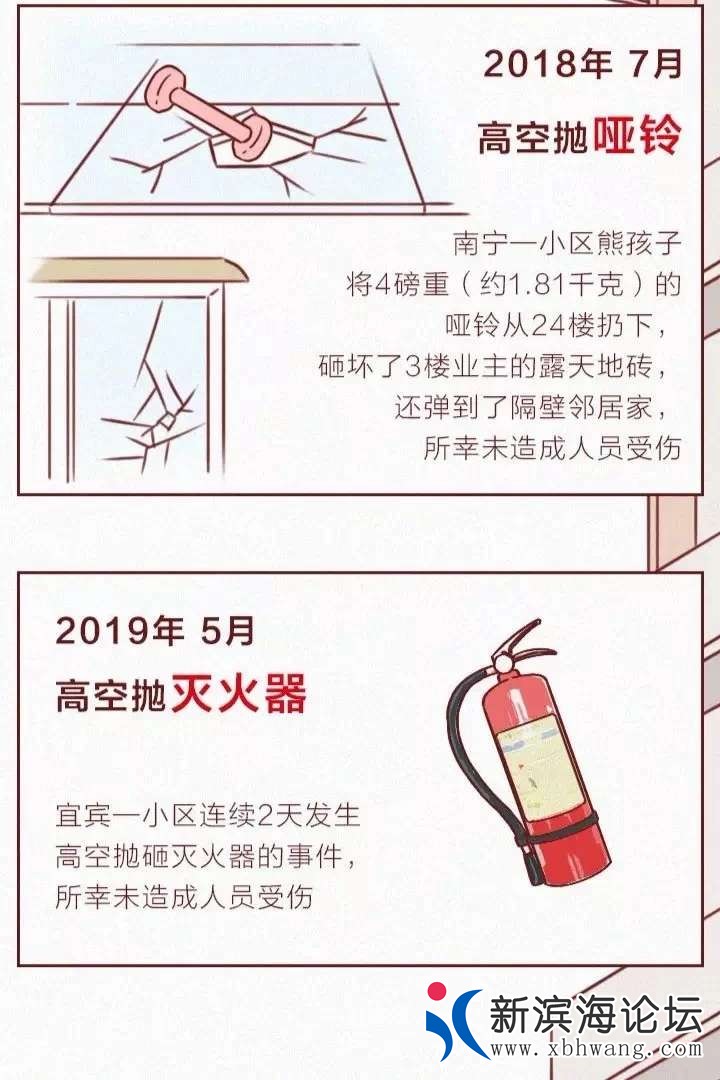 2018年 7月

高空抛哑铃

南宁一小区熊孩子将4磅重（约1.81千克）的哑铃从24楼扔下，砸坏了3楼业主的露天地砖，还弹到了隔壁邻居家，所幸未造成人员受伤

2019年 5月

高空抛灭火器

宜宾一小区连续2天发生高空抛砸灭火器的事件，所幸未造成人员受伤

新滨海论坛
www.xbhwang.com